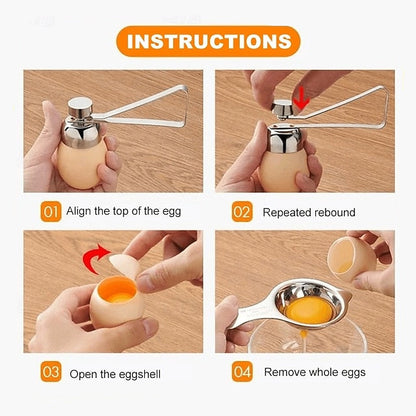 INSTRUCTIONS

01 Align the top of the egg

02 Repeated rebound

03 Open the eggshell

04 Remove whole eggs